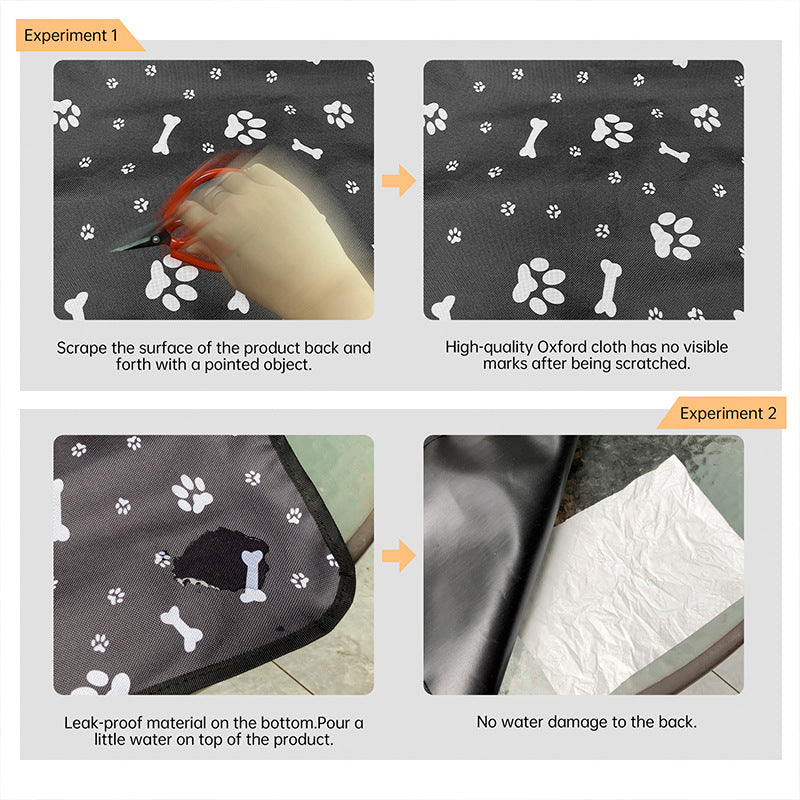 Experiment 1

Scrape the surface of the product back and forth with a pointed object.

High-quality Oxford cloth has no visible marks after being scratched.

Experiment 2

Leak-proof material on the bottom.Pour a little water on top of the product.

No water damage to the back.